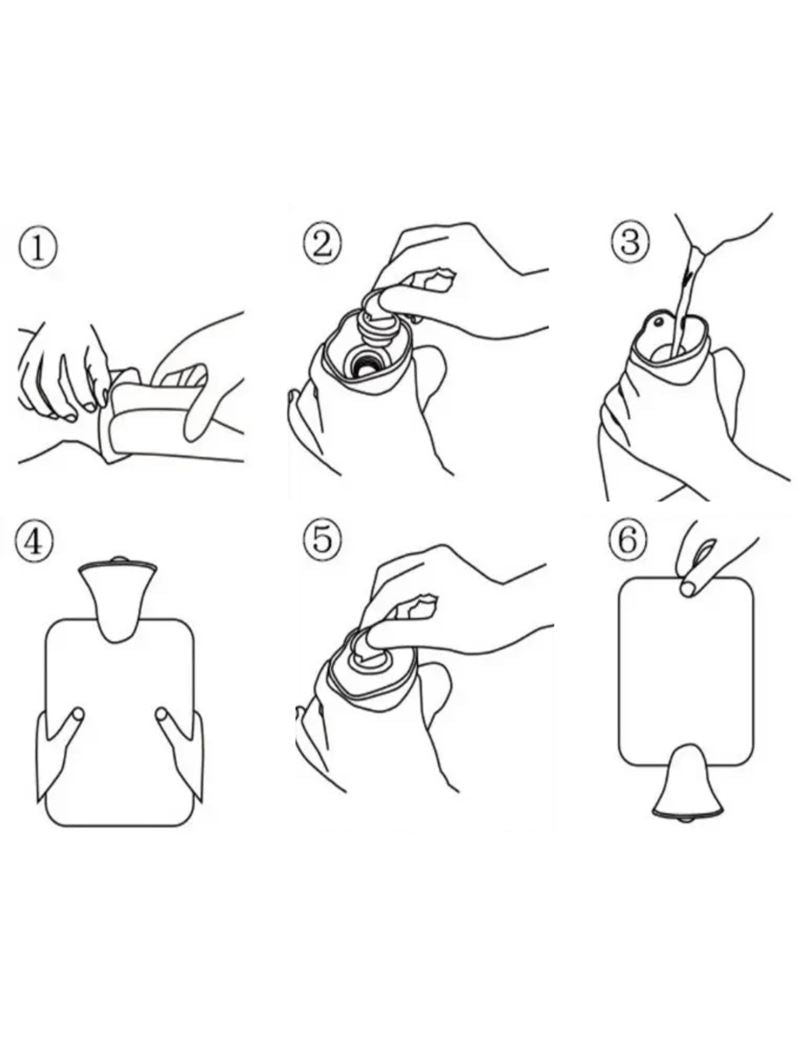 ①
②
③
④
⑤
⑥